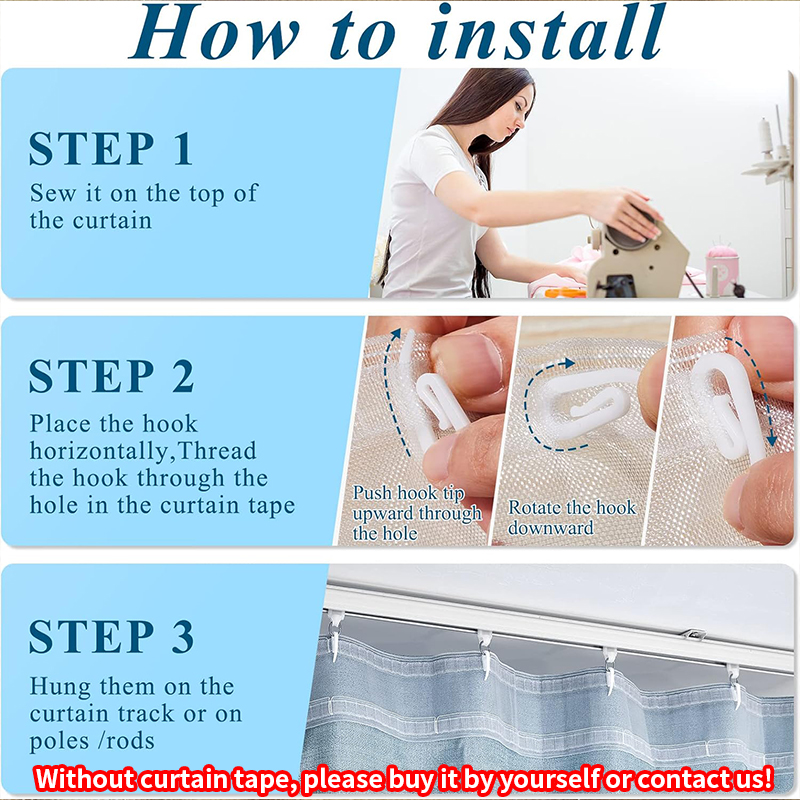 How to install

STEP 1
Sew it on the top of the curtain

STEP 2
Place the hook horizontally,Thread the hook through the hole in the curtain tape

Push hook tip upward through the hole

Rotate the hook downward

STEP 3
Hung them on the curtain track or on poles /rods

Without curtain tape, please buy it by yourself or contact us!